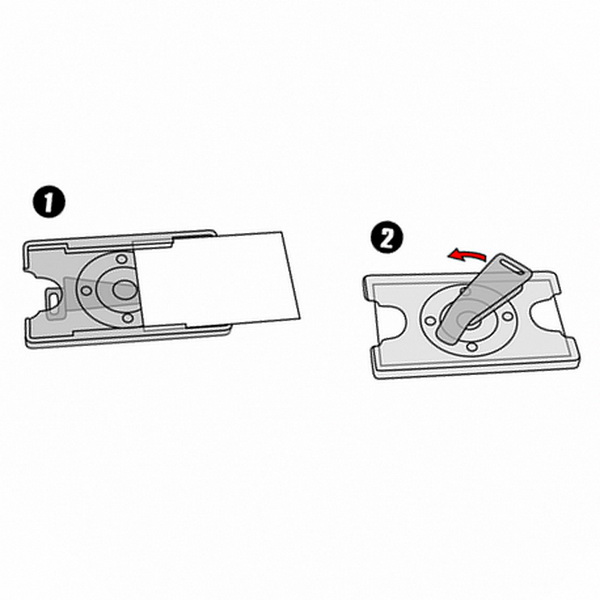 1

2